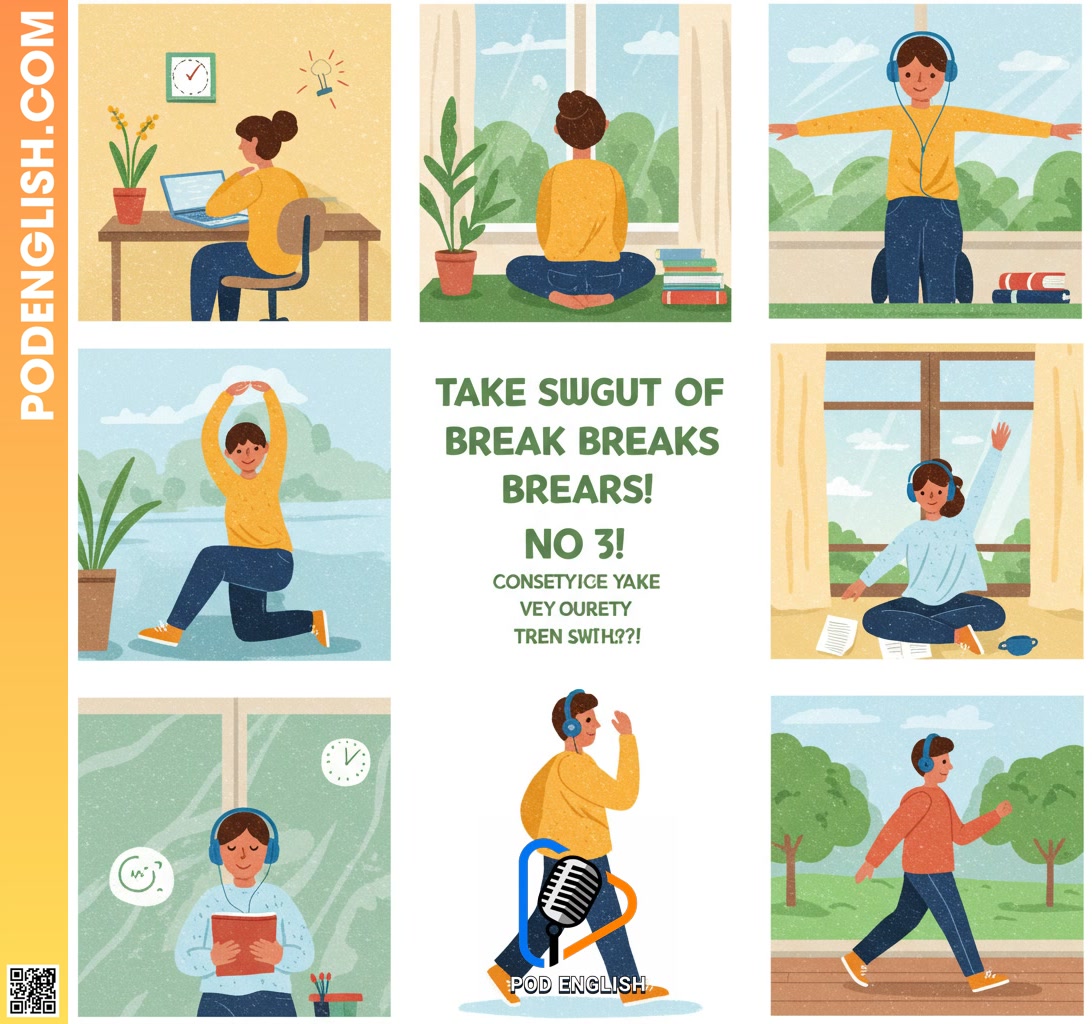 PODENGLISH.COM

TAKE SWGUT OF
BREAK BREAKS
BREARS!
NO 3!
CONSETYICE YAKE
VEY OURETY
TREN SWIH??!

POD ENGLISH